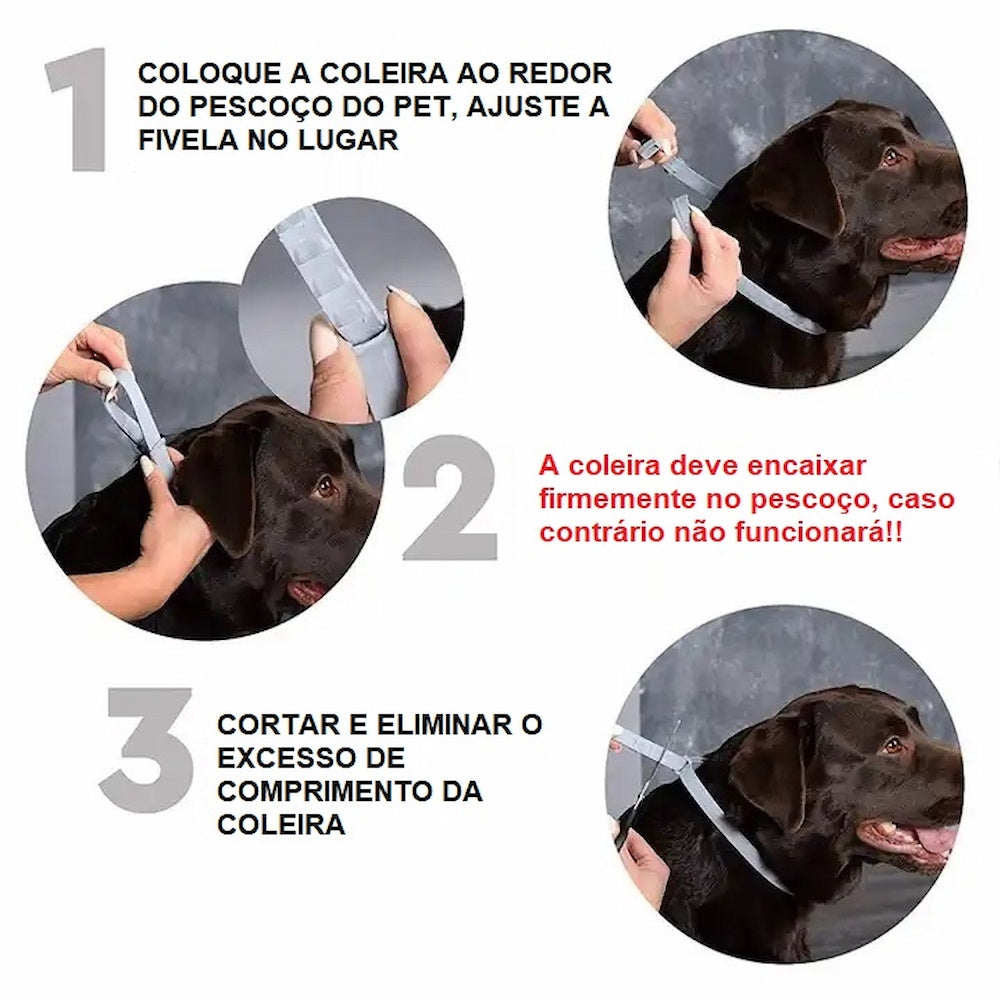 1

COLOQUE A COLEIRA AO REDOR DO PESCOÇO DO PET, AJUSTE A FIVELA NO LUGAR

2

A coleira deve encaixar firmemente no pescoço, caso contrário não funcionará!!

3

CORTAR E ELIMINAR O EXCESSO DE COMPRIMENTO DA COLEIRA